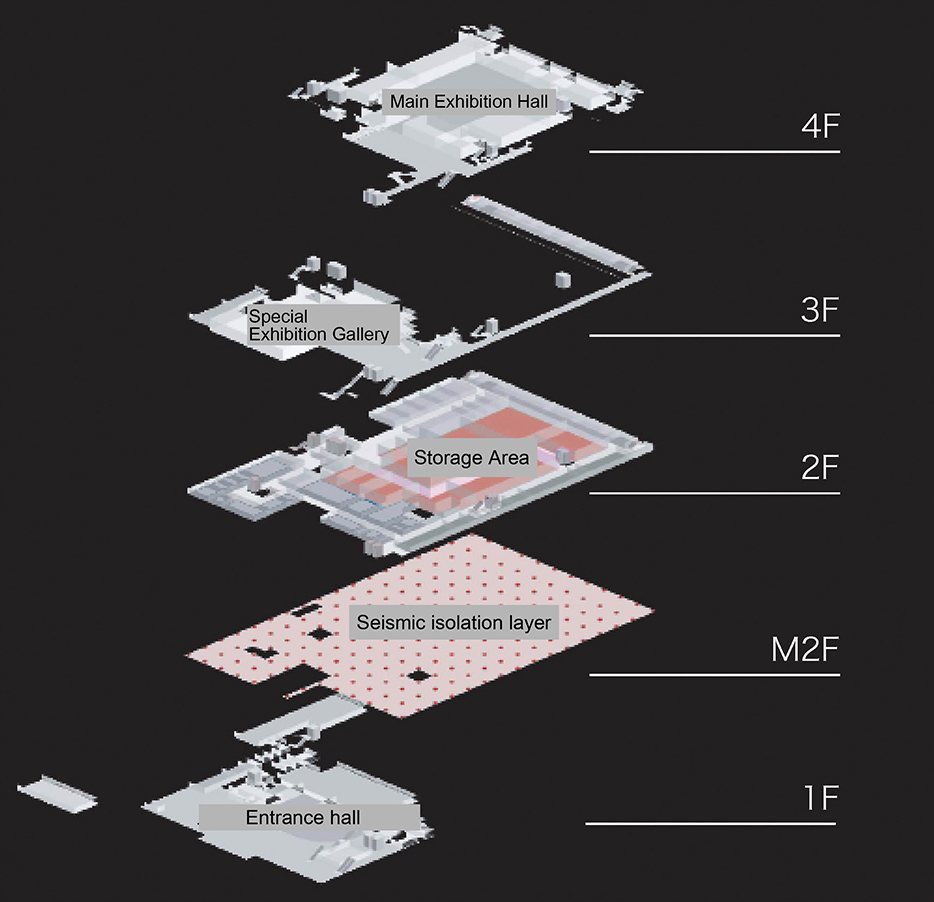 Main Exhibition Hall

4F

Special Exhibition Gallery

3F

Storage Area

2F

Seismic isolation layer

M2F

Entrance hall

1F